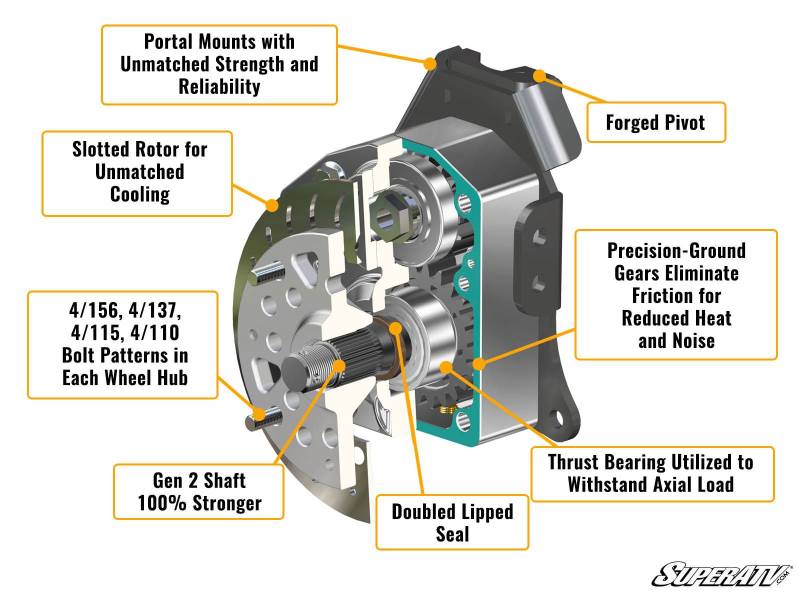 Portal Mounts with Unmatched Strength and Reliability

Forged Pivot

Slotted Rotor for Unmatched Cooling

Precision-Ground Gears Eliminate Friction for Reduced Heat and Noise

4/156, 4/137, 4/115, 4/110 Bolt Patterns in Each Wheel Hub

Thrust Bearing Utilized to Withstand Axial Load

Gen 2 Shaft 100% Stronger

Doubled Lipped Seal

SUPERATV.COM