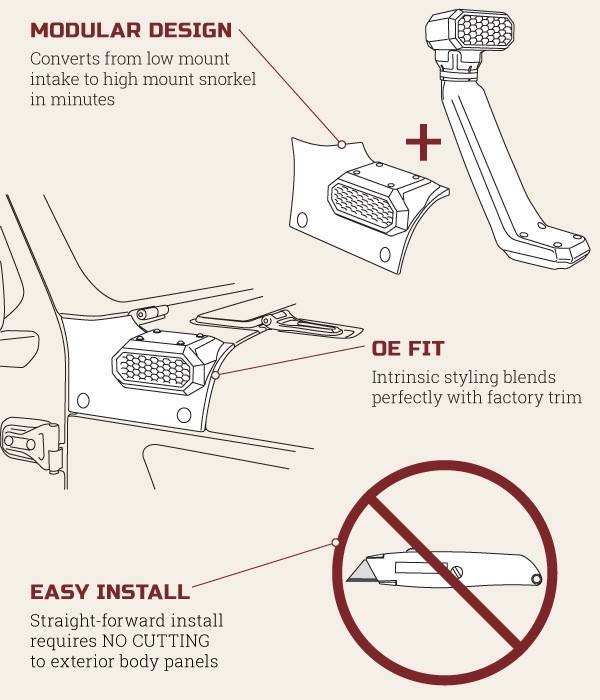 MODULAR DESIGN
Converts from low mount intake to high mount snorkel in minutes

+

OE FIT
Intrinsic styling blends perfectly with factory trim

EASY INSTALL
Straight-forward install requires NO CUTTING to exterior body panels